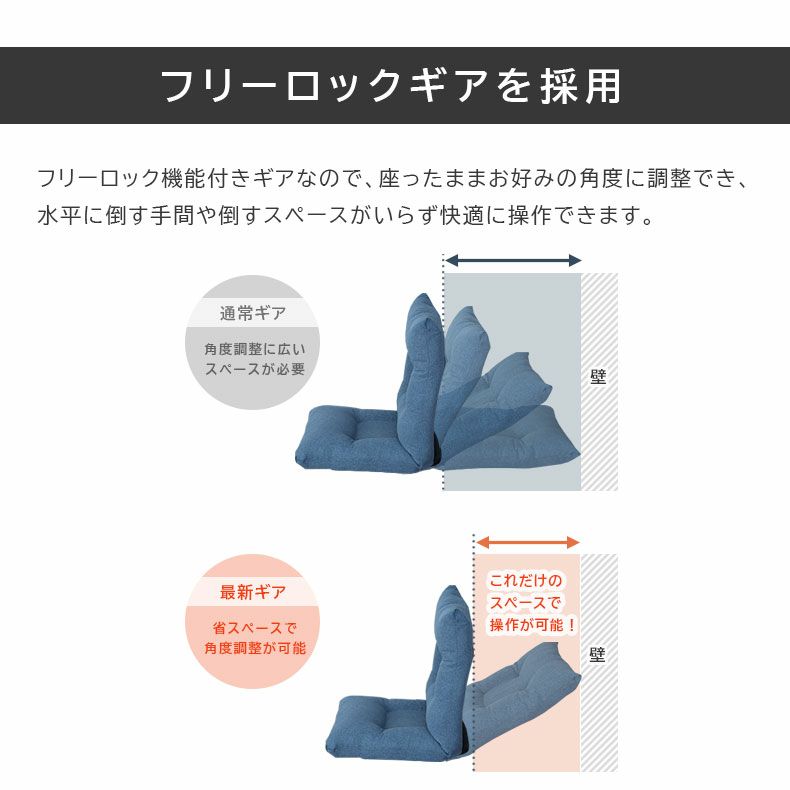 フリーロックギアを採用

フリーロック機能付きギアなので、座ったままお好みの角度に調整でき、水平に倒す手間や倒すスペースがいらず快適に操作できます。

通常ギア

角度調整に広いスペースが必要

壁

最新ギア

省スペースで角度調整が可能

これだけのスペースで操作が可能！

壁