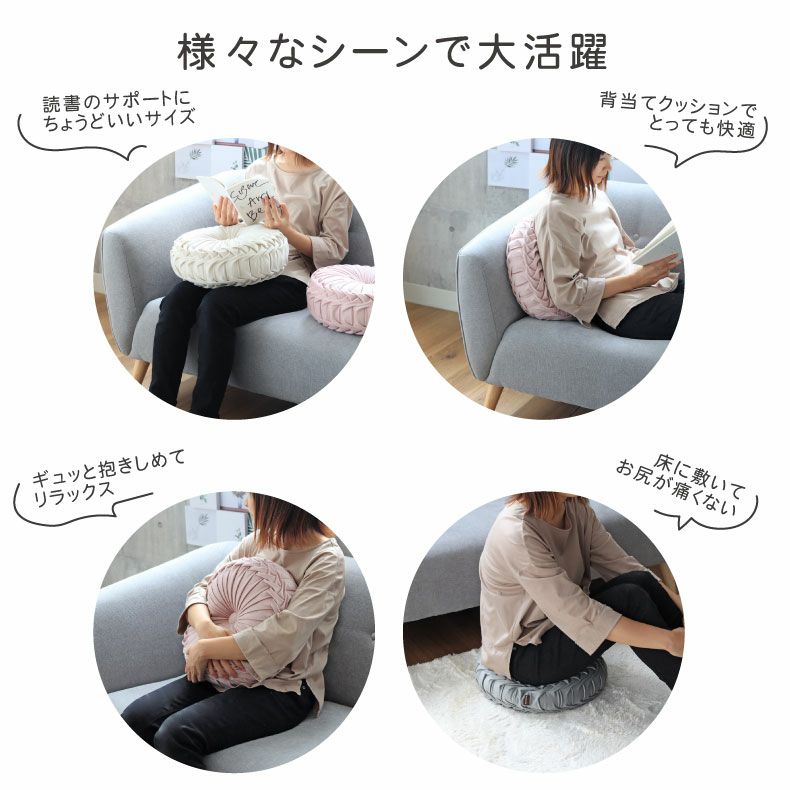 様々なシーンで大活躍

読書のサポートに
ちょうどいいサイズ

背当てクッションで
とっても快適

ギュッと抱きしめて
リラックス

床に敷いて
お尻が痛くない