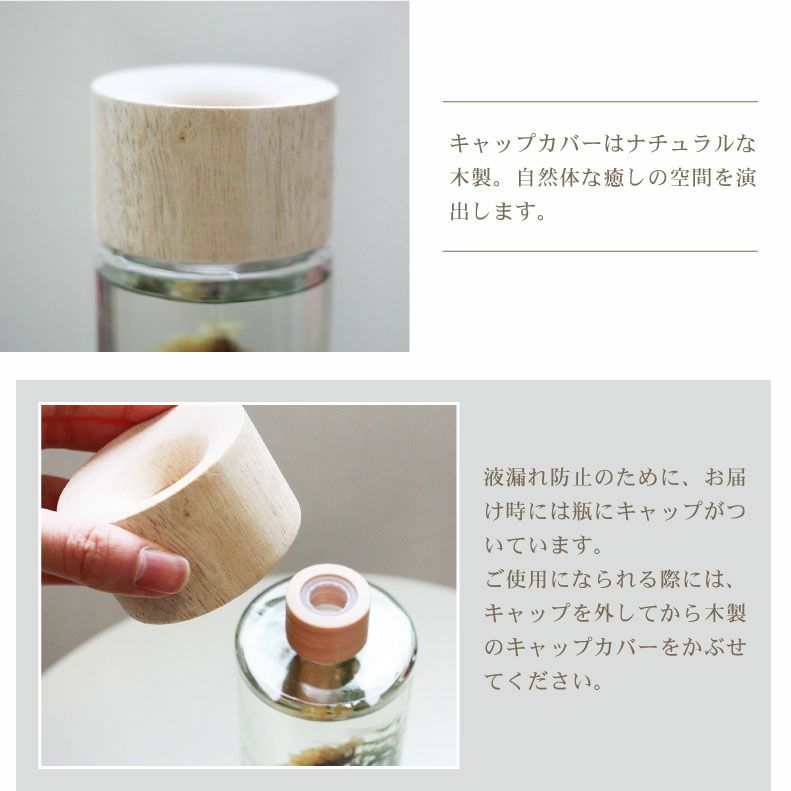 キャップカバーはナチュラルな木製。自然体な癒しの空間を演出します。

液漏れ防止のために、お届け時には瓶にキャップがついています。
ご使用になられる際には、キャップを外してから木製のキャップカバーをかぶせてください。