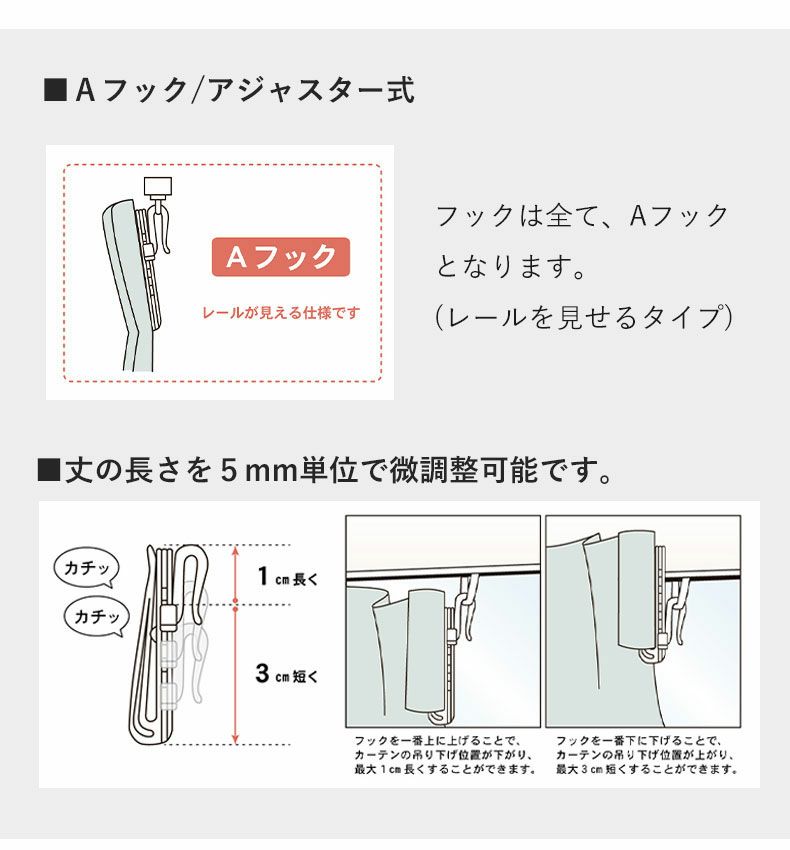 ■Aフック/アジャスター式

Aフック

レールが見える仕様です

フックは全て、Aフックとなります。
(レールを見せるタイプ)

■丈の長さを5mm単位で微調整可能です。

カチッ

カチッ

1cm長く

3cm短く

フックを一番上に上げることで、カーテンの吊り下げ位置が下がり、最大1cm長くすることができます。

フックを一番下に下げることで、カーテンの吊り下げ位置が上がり、最大3cm短くすることができます。