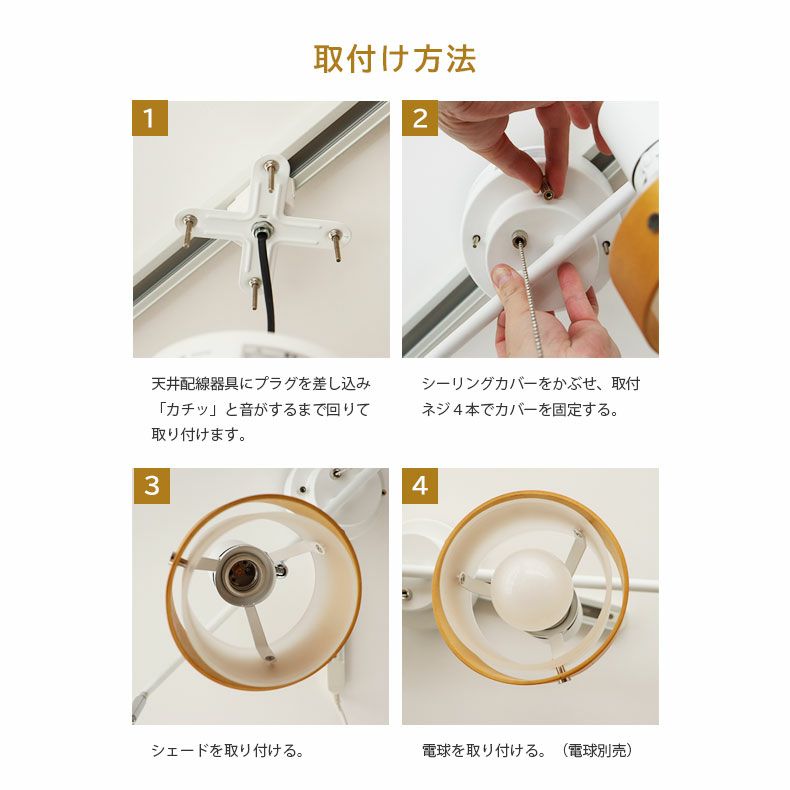 取付け方法

1

天井配線器具にプラグを差し込み「カチッ」と音がするまで回りて取り付けます。

2

シーリングカバーをかぶせ、取付ネジ４本でカバーを固定する。

3

シェードを取り付ける。

4

電球を取り付ける。（電球別売）