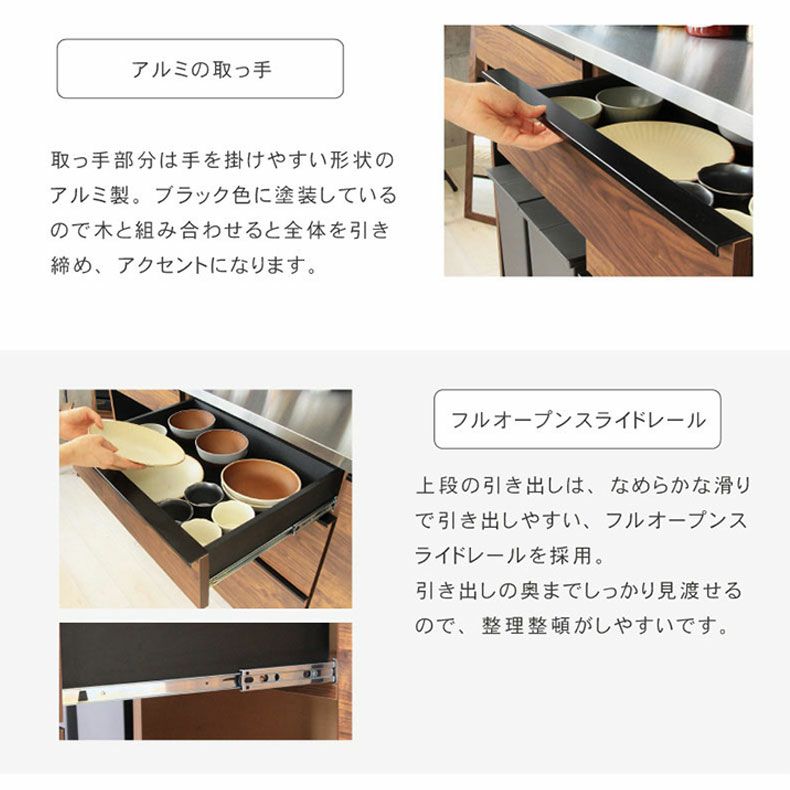 アルミの取っ手

取っ手部分は手を掛けやすい形状のアルミ製。ブラック色に塗装しているので木と組み合わせると全体を引き締め、アクセントになります。

フルオープンスライドレール

上段の引き出しは、なめらかな滑りで引き出しやすい、フルオープンスライドレールを採用。
引き出しの奥までしっかり見渡せるので、整理整頓がしやすいです。