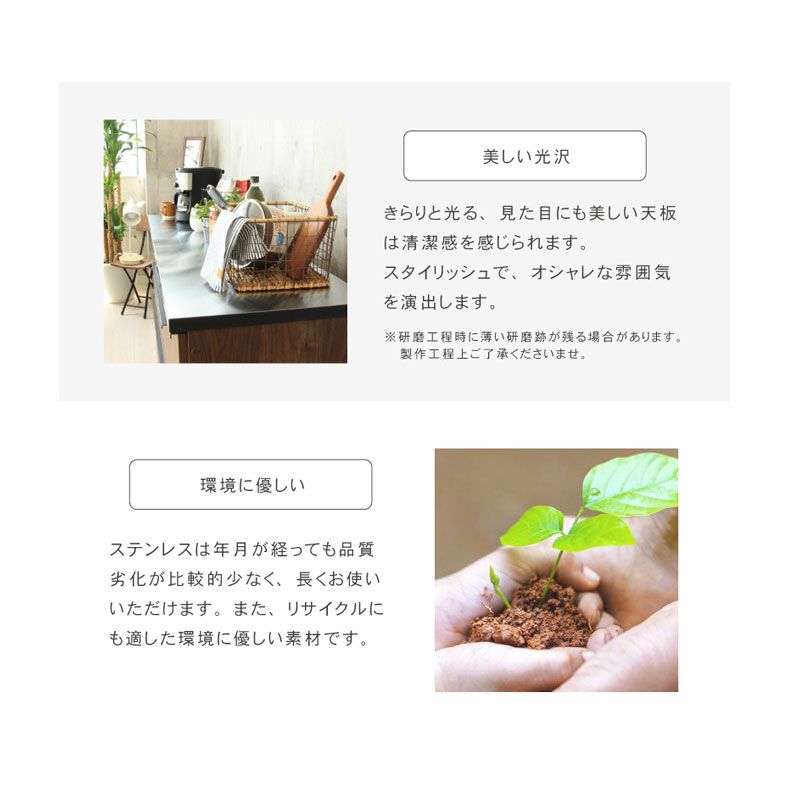 美しい光沢

きらりと光る、見た目にも美しい天板は清潔感を感じられます。
スタイリッシュで、オシャレな雰囲気を演出します。

※研磨工程時に薄い研磨跡が残る場合があります。
製作工程上ご了承くださいませ。

環境に優しい

ステンレスは年月が経っても品質劣化が比較的少なく、長くお使いいただけます。また、リサイクルにも適した環境に優しい素材です。