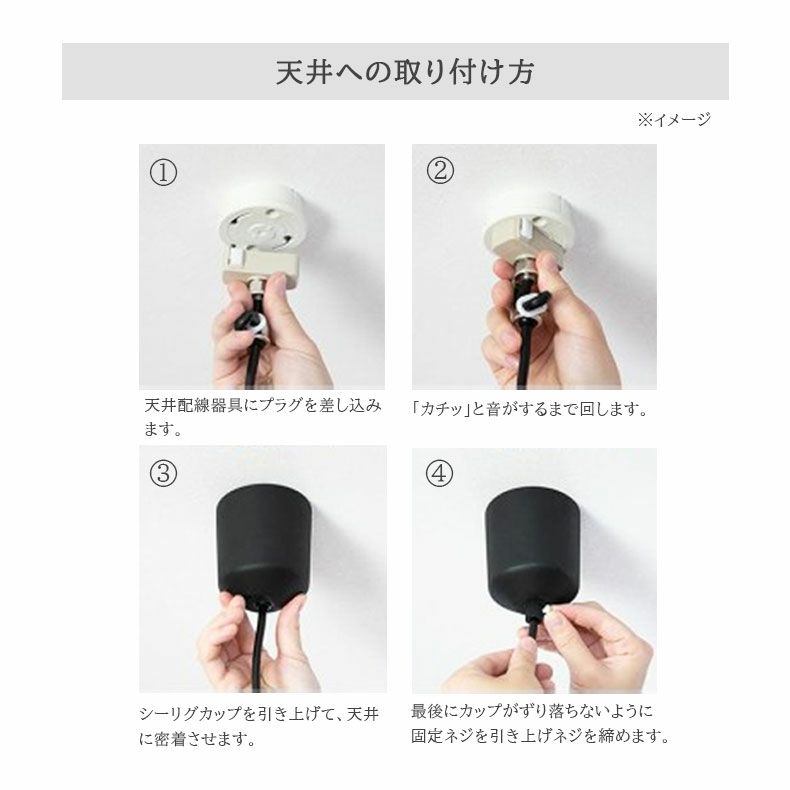 天井への取り付け方

※イメージ

①

天井配線器具にプラグを差し込みます。

②

「カチッ」と音がするまで回します。

③

シーリグカップを引き上げて、天井に密着させます。

④

最後にカップがずり落ちないように固定ネジを引き上げネジを締めます。