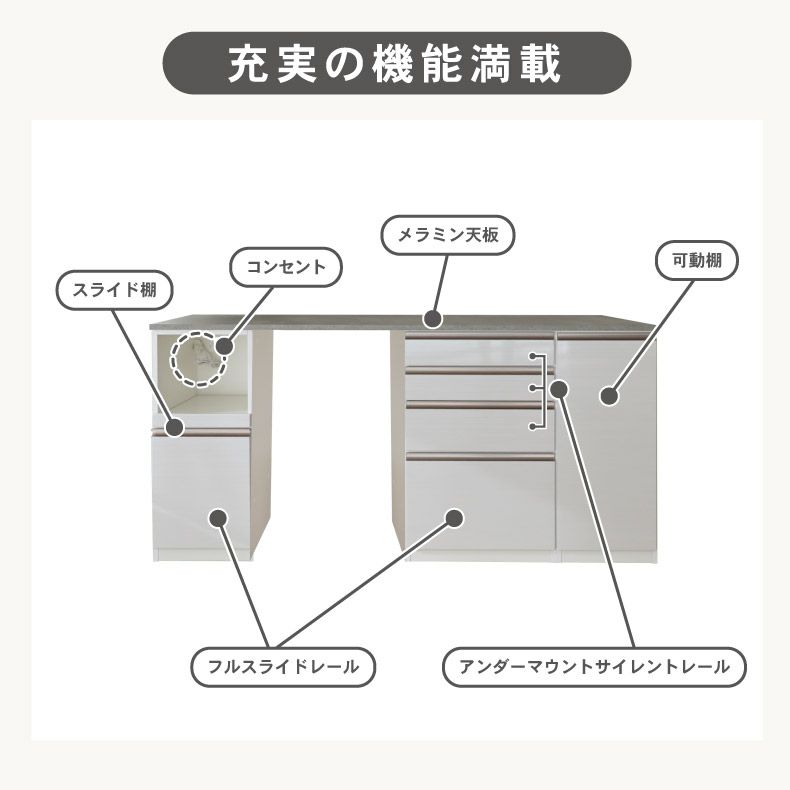 充実の機能満載

メラミン天板

コンセント

可動棚

スライド棚

フルスライドレール

アンダーマウントサイレントレール