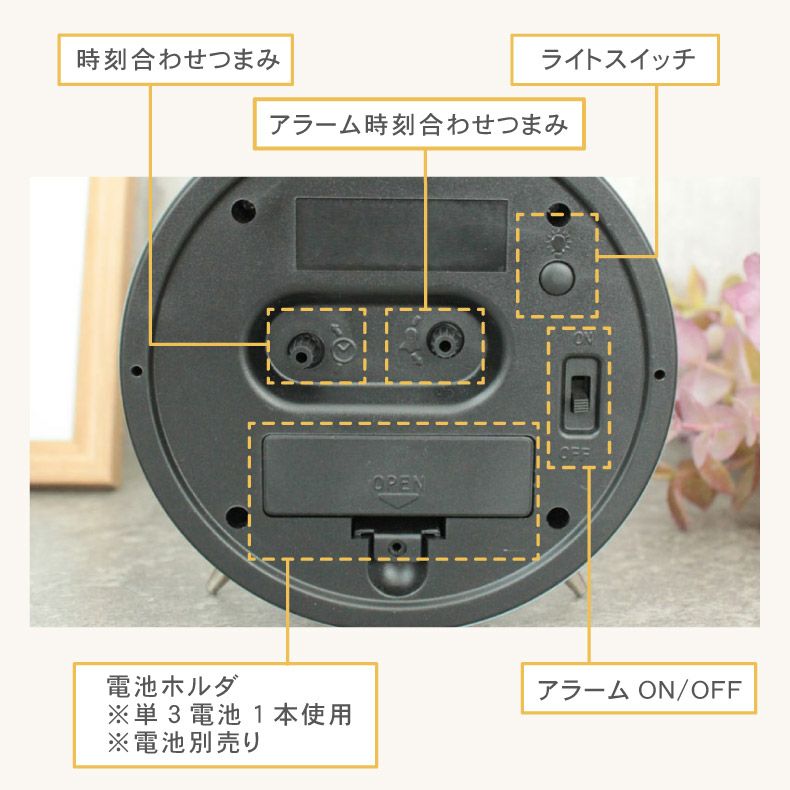 時刻合わせつまみ

ライトスイッチ

アラーム時刻合わせつまみ

ON

OFF

OPEN

電池ホルダ
※単３電池１本使用
※電池別売り

アラーム ON/OFF