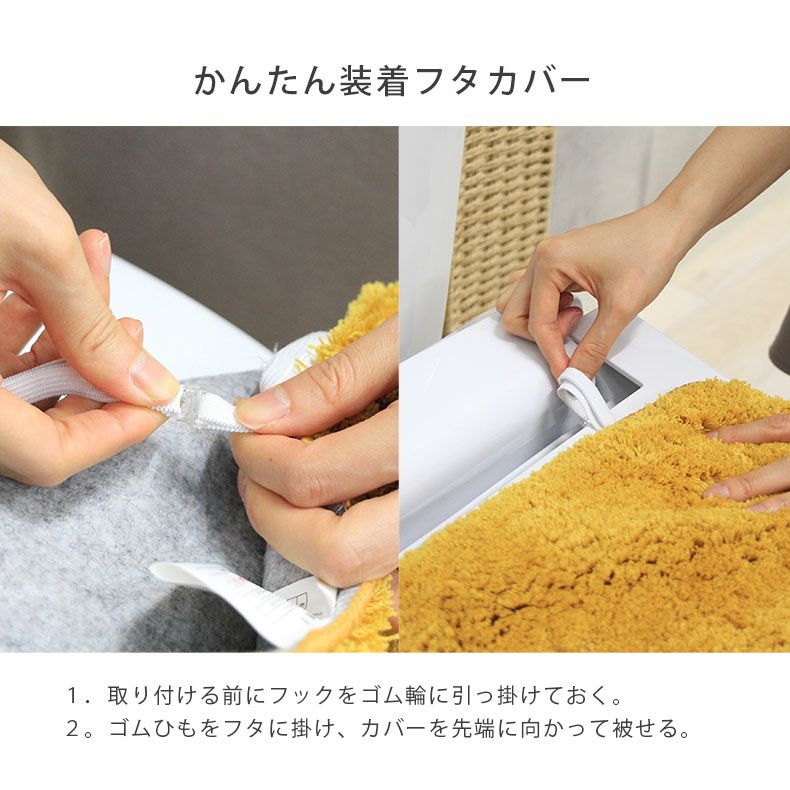 かんたん装着フタカバー

1．取り付ける前にフックをゴム輪に引っ掛けておく。
2。ゴムひもをフタに掛け、カバーを先端に向かって被せる。