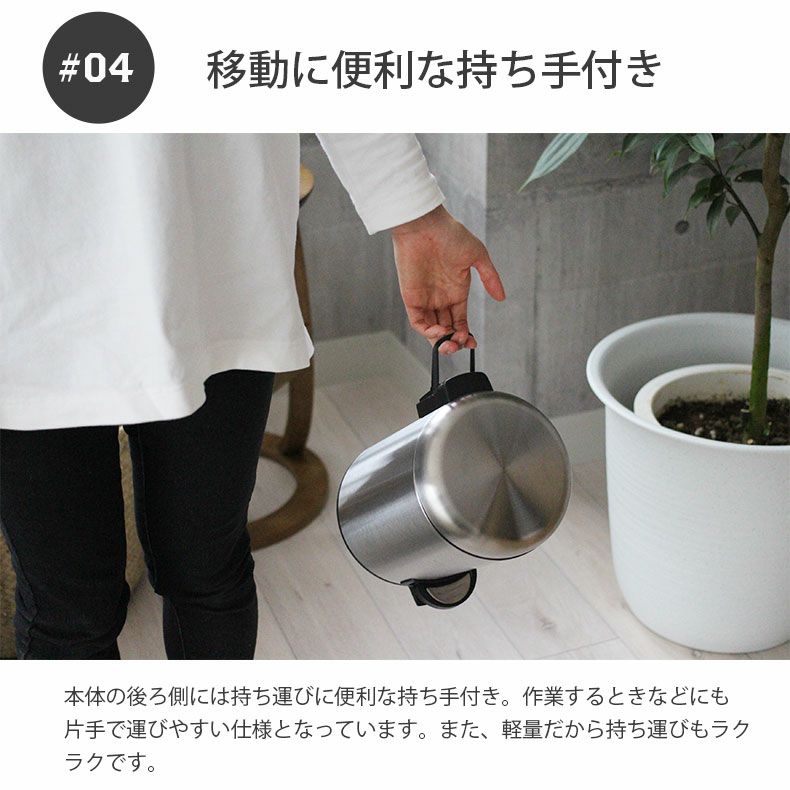 #04 移動に便利な持ち手付き

本体の後ろ側には持ち運びに便利な持ち手付き。作業するときなどにも片手で運びやすい仕様となっています。また、軽量だから持ち運びもラクラクです。