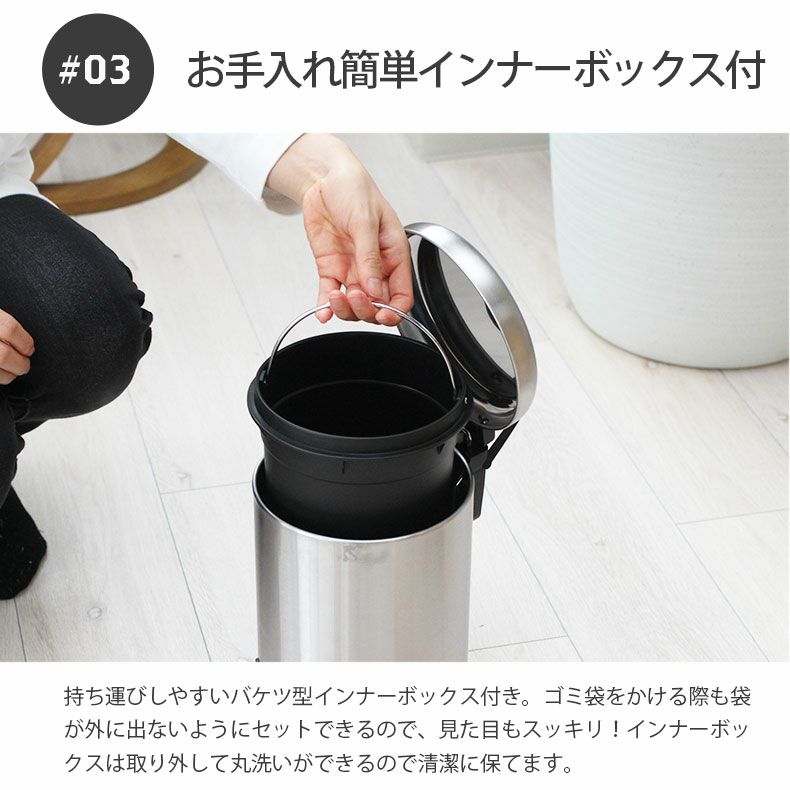 #03 お手入れ簡単インナーボックス付

持ち運びしやすいバケツ型インナーボックス付き。ゴミ袋をかける際も袋が外に出ないようにセットできるので、見た目もスッキリ！インナーボックスは取り外して丸洗いができるので清潔に保てます。