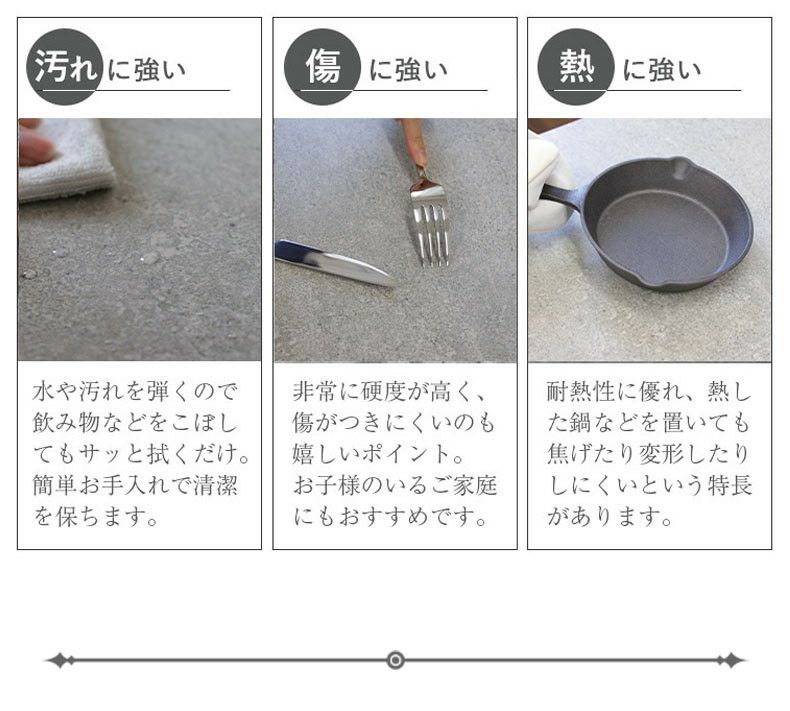 汚れに強い

水や汚れを弾くので飲み物などをこぼしてもサッと拭くだけ。簡単お手入れで清潔を保ちます。

傷に強い

非常に硬度が高く、傷がつきにくいのも嬉しいポイント。お子様のいるご家庭にもおすすめです。

熱に強い

耐熱性に優れ、熱した鍋などを置いても焦げたり変形したりしにくいという特長があります。