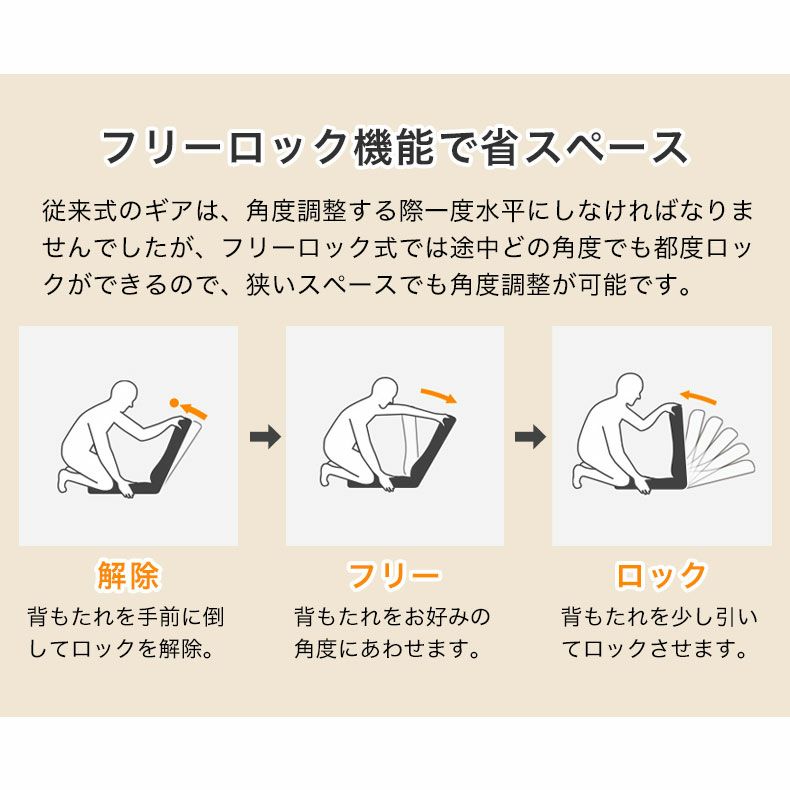 フリーロック機能で省スペース

従来式のギアは、角度調整する際一度水平にしなければなりませんでしたが、フリーロック式では途中どの角度でも都度ロックができるので、狭いスペースでも角度調整が可能です。

解除

背もたれを手前に倒してロックを解除。

フリー

背もたれをお好みの角度にあわせます。

ロック

背もたれを少し引いてロックさせます。