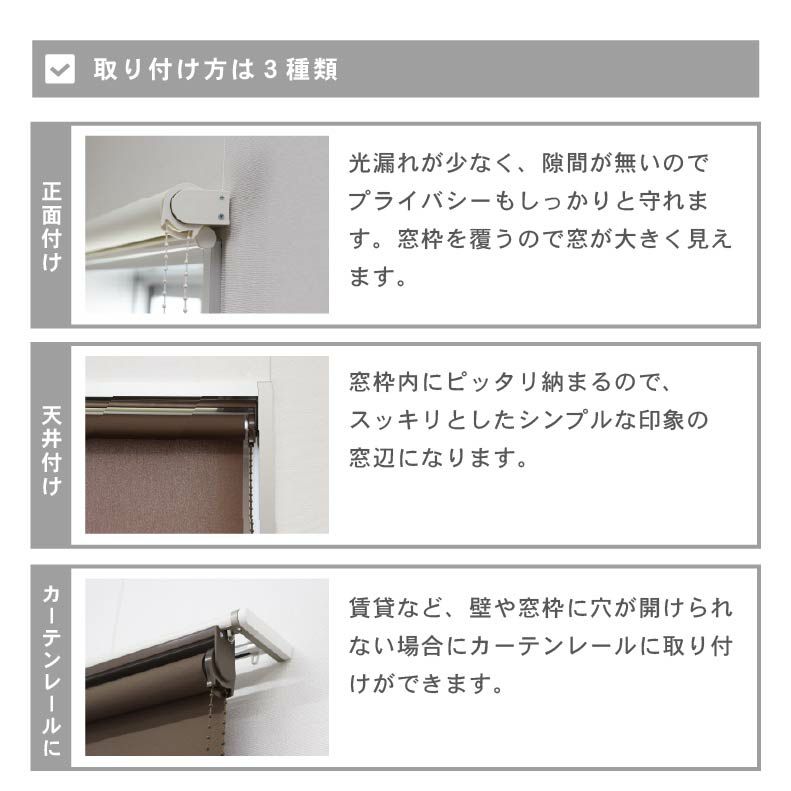 取り付け方は３種類

正面付け

光漏れが少なく、隙間が無いのでプライバシーもしっかりと守れます。窓枠を覆うので窓が大きく見えます。

天井付け

窓枠内にピッタリ納まるので、スッキリとしたシンプルな印象の窓辺になります。

カーテンレールに

賃貸など、壁や窓枠に穴が開けられない場合にカーテンレールに取り付けができます。