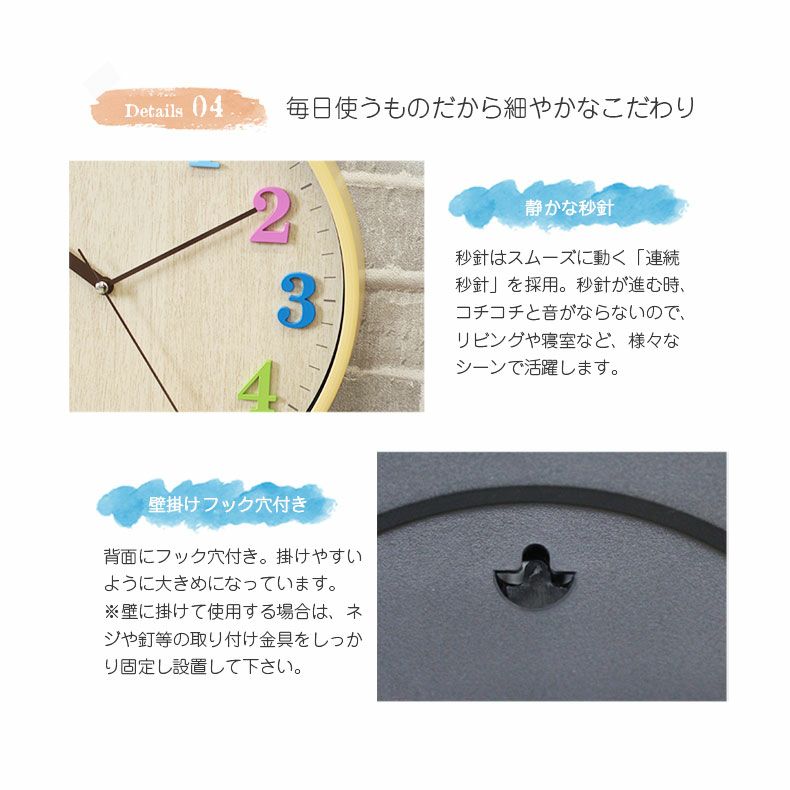 Details 04 毎日使うものだから細やかなこだわり

2
3
4

静かな秒針

秒針はスムーズに動く「連続秒針」を採用。秒針が進む時、コチコチと音がならないので、リビングや寝室など、様々なシーンで活躍します。

壁掛けフック穴付き

背面にフック穴付き。掛けやすいように大きめになっています。
※壁に掛けて使用する場合は、ネジや釘等の取り付け金具をしっかり固定し設置して下さい。