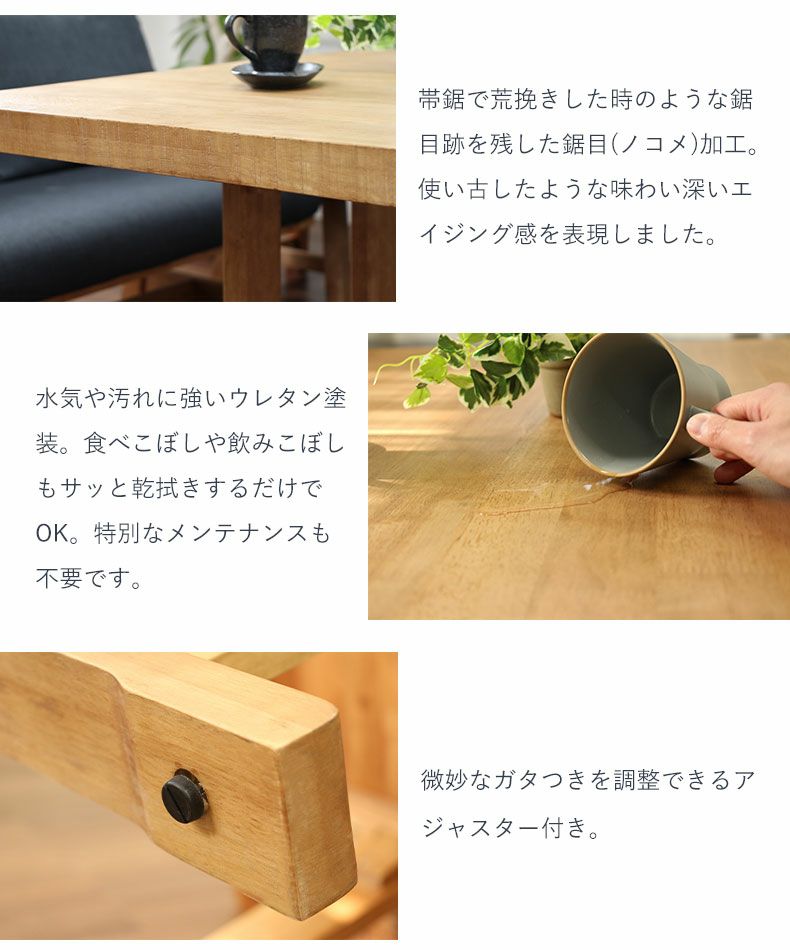 帯鋸で荒挽きした時のような鋸目跡を残した鋸目(ノコメ)加工。使い古したような味わい深いエイジング感を表現しました。

水気や汚れに強いウレタン塗装。食べこぼしや飲みこぼしもサッと乾拭きするだけでOK。特別なメンテナンスも不要です。

微妙なガタつきを調整できるアジャスター付き。