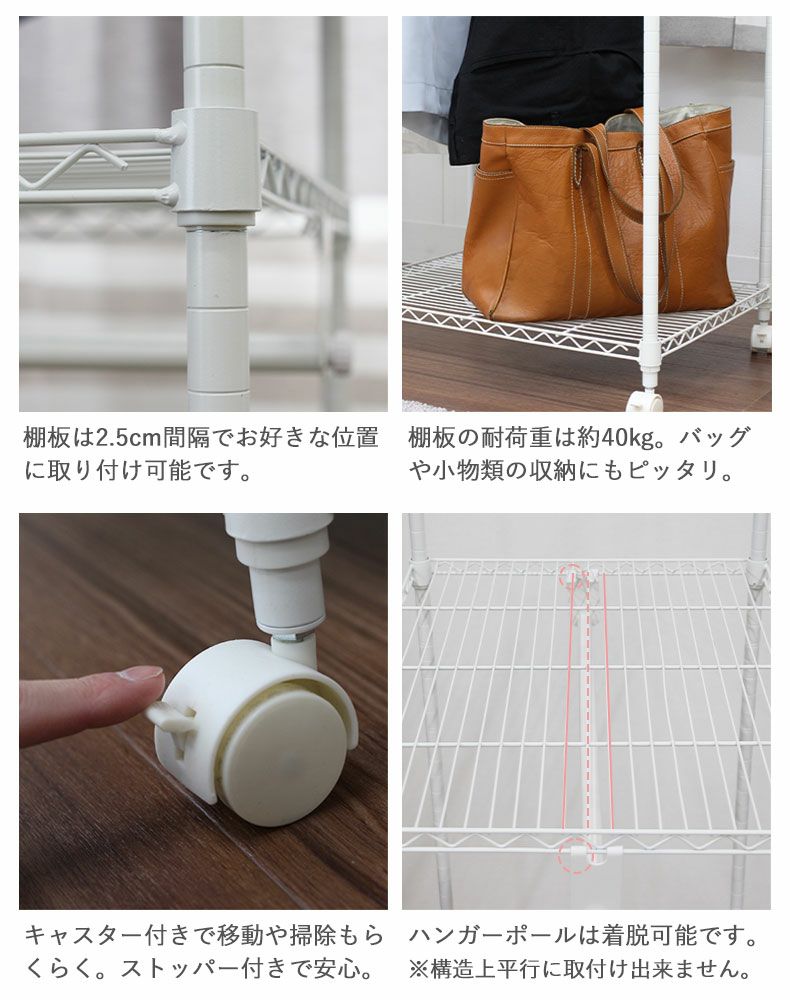 棚板は2.5cm間隔でお好きな位置に取り付け可能です。

棚板の耐荷重は約40kg。バッグや小物類の収納にもピッタリ。

キャスター付きで移動や掃除もらくらく。ストッパー付きで安心。

ハンガーポールは着脱可能です。
※構造上平行に取付け出来ません。