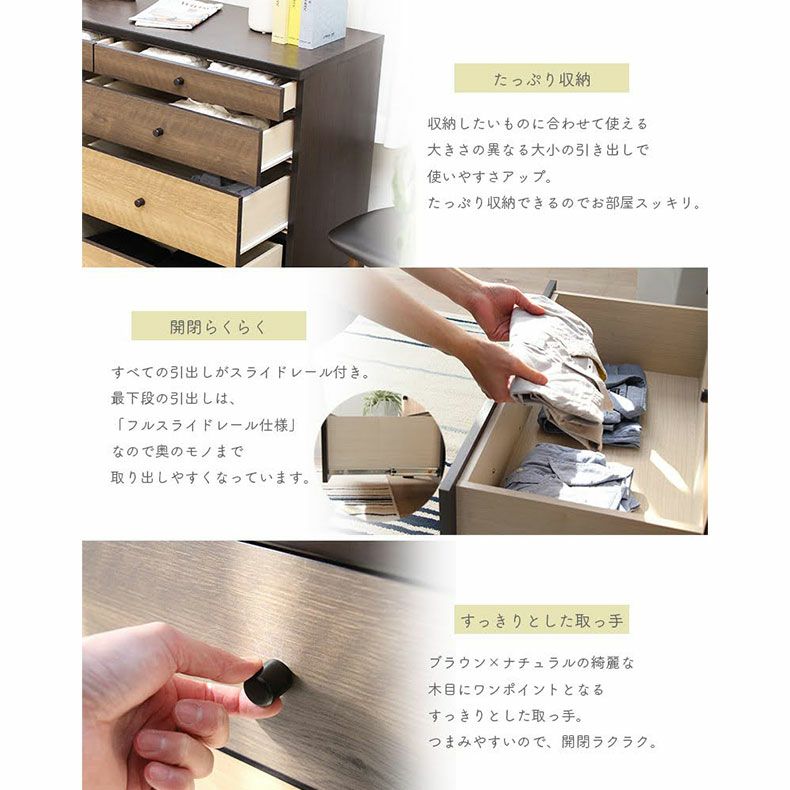 たっぷり収納

収納したいものに合わせて使える
大きさの異なる大小の引き出しで
使いやすさアップ。
たっぷり収納できるのでお部屋スッキリ。

開閉らくらく

すべての引出しがスライドレール付き。
最下段の引出しは、
「フルスライドレール仕様」
なので奥のモノまで
取り出しやすくなっています。

すっきりとした取っ手

ブラウン×ナチュラルの綺麗な
木目にワンポイントとなる
すっきりとした取っ手。
つまみやすいので、開閉ラクラク。