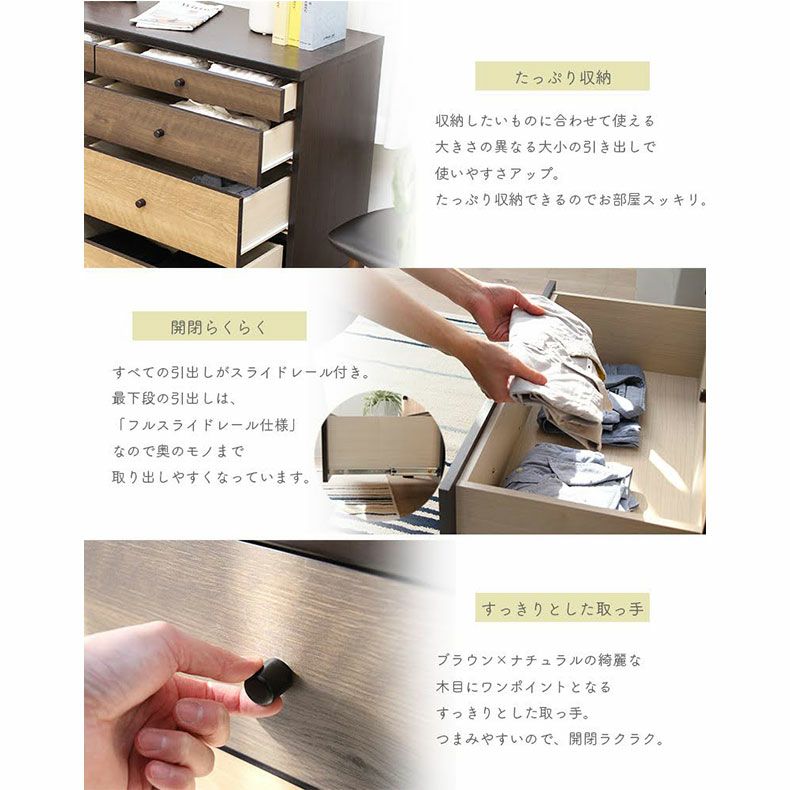 たっぷり収納

収納したいものに合わせて使える
大きさの異なる大小の引き出しで
使いやすさアップ。
たっぷり収納できるのでお部屋スッキリ。

開閉らくらく

すべての引出しがスライドレール付き。
最下段の引出しは、
「フルスライドレール仕様」
なので奥のモノまで
取り出しやすくなっています。

すっきりとした取っ手

ブラウン×ナチュラルの綺麗な
木目にワンポイントとなる
すっきりとした取っ手。
つまみやすいので、開閉ラクラク。