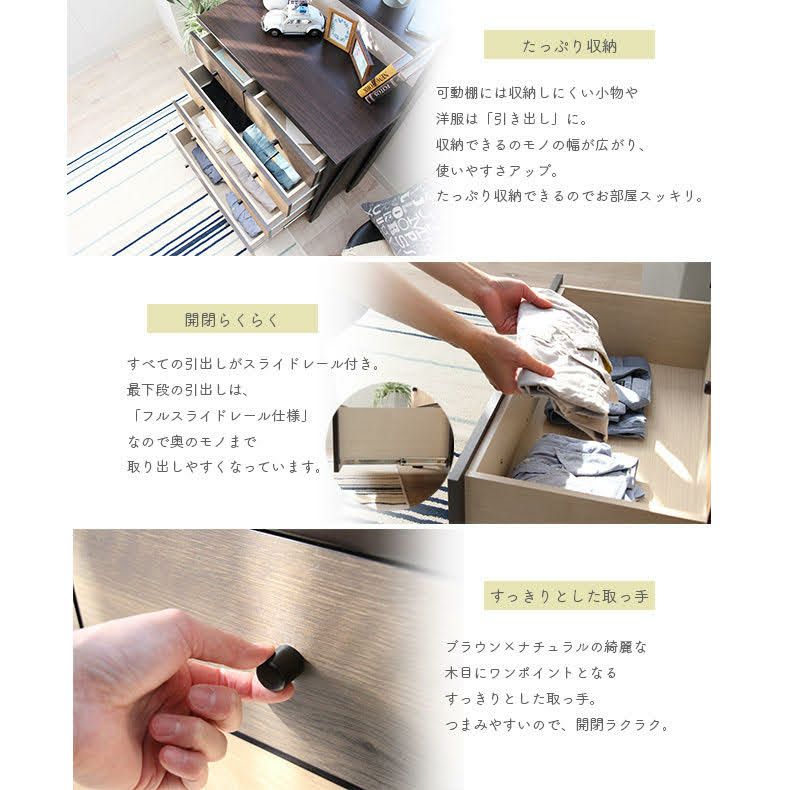 たっぷり収納

可動棚には収納しにくい小物や
洋服は「引き出し」に。
収納できるのモノの幅が広がり、
使いやすさアップ。
たっぷり収納できるのでお部屋スッキリ。

開閉らくらく

すべての引出しがスライドレール付き。
最下段の引出しは、
「フルスライドレール仕様」
なので奥のモノまで
取り出しやすくなっています。

すっきりとした取っ手

ブラウン×ナチュラルの綺麗な
木目にワンポイントとなる
すっきりとした取っ手。
つまみやすいので、開閉ラクラク。