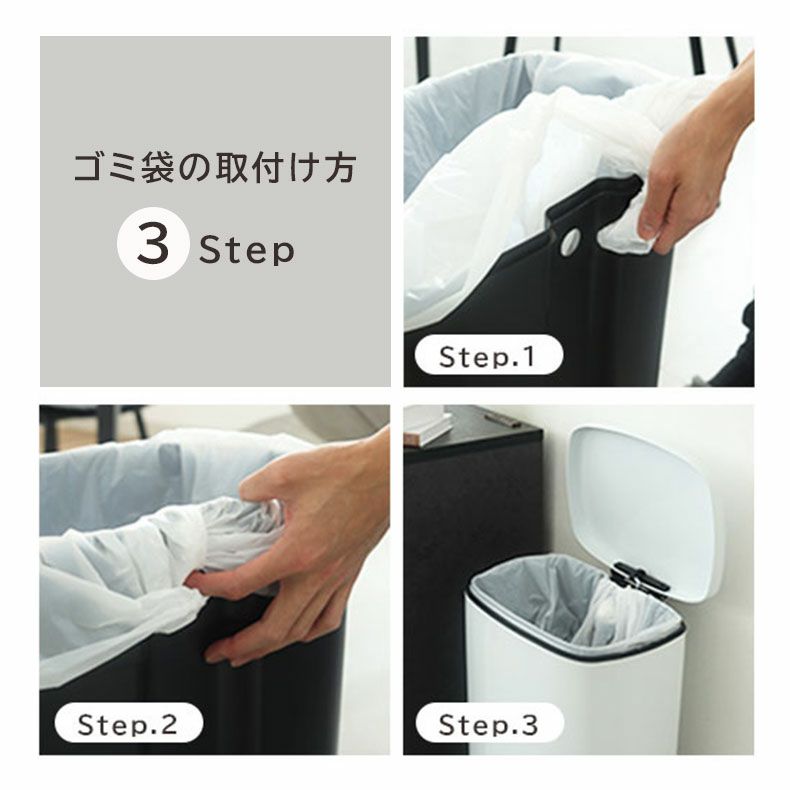 ゴミ袋の取付け方

3 Step

Step.1

Step.2

Step.3