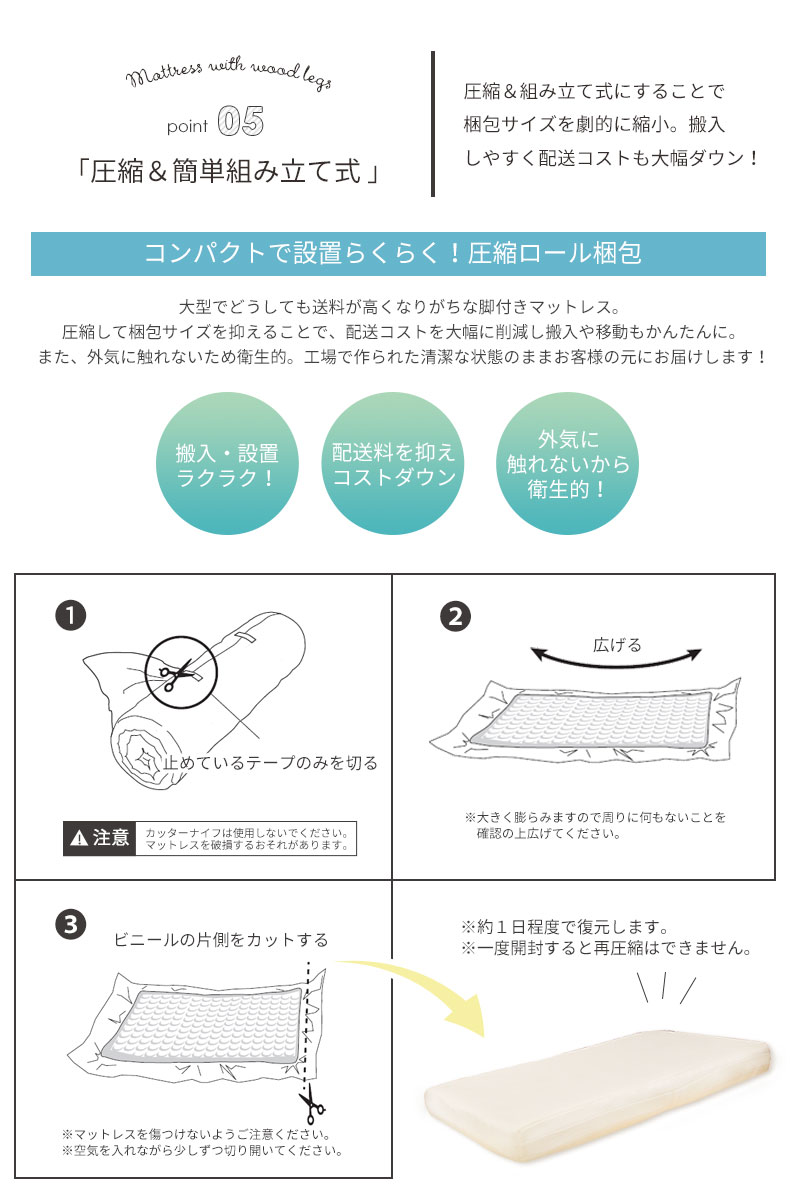 Mattress with wood legs

point 05

「圧縮＆簡単組み立て式」

圧縮＆組み立て式にすることで梱包サイズを劇的に縮小。搬入しやすく配送コストも大幅ダウン！

コンパクトで設置らくらく！圧縮ロール梱包

大型でどうしても送料が高くなりがちな脚付きマットレス。
圧縮して梱包サイズを抑えることで、配送コストを大幅に削減し搬入や移動もかんたんに。
また、外気に触れないため衛生的。工場で作られた清潔な状態のままお客様の元にお届けします！

搬入・設置ラクラク！

配送料を抑えコストダウン

外気に触れないから衛生的！

1

止めているテープのみを切る

注意 カッターナイフは使用しないでください。マットレスを破損するおそれがあります。

2

広げる

※大きく膨らみますので周りに何もないことを確認の上広げてください。

3

ビニールの片側をカットする

※マットレスを傷つけないようご注意ください。
※空気を入れながら少しずつ切り開いてください。

※約１日程度で復元します。
※一度開封すると再圧縮はできません。