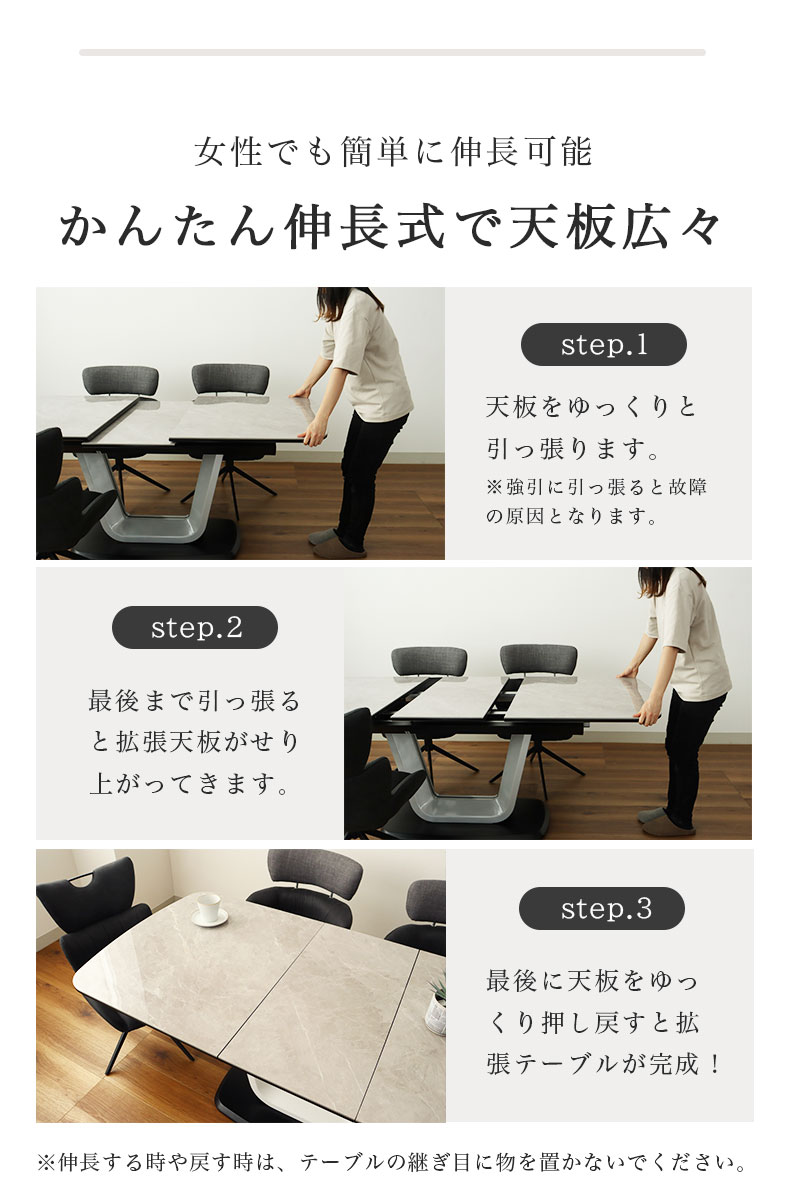 女性でも簡単に伸長可能

かんたん伸長式で天板広々

step.1

天板をゆっくりと引っ張ります。

※強引に引っ張ると故障の原因となります。

step.2

最後まで引っ張ると拡張天板がせり上がってきます。

step.3

最後に天板をゆっくり押し戻すと拡張テーブルが完成！

※伸長する時や戻す時は、テーブルの継ぎ目に物を置かないでください。