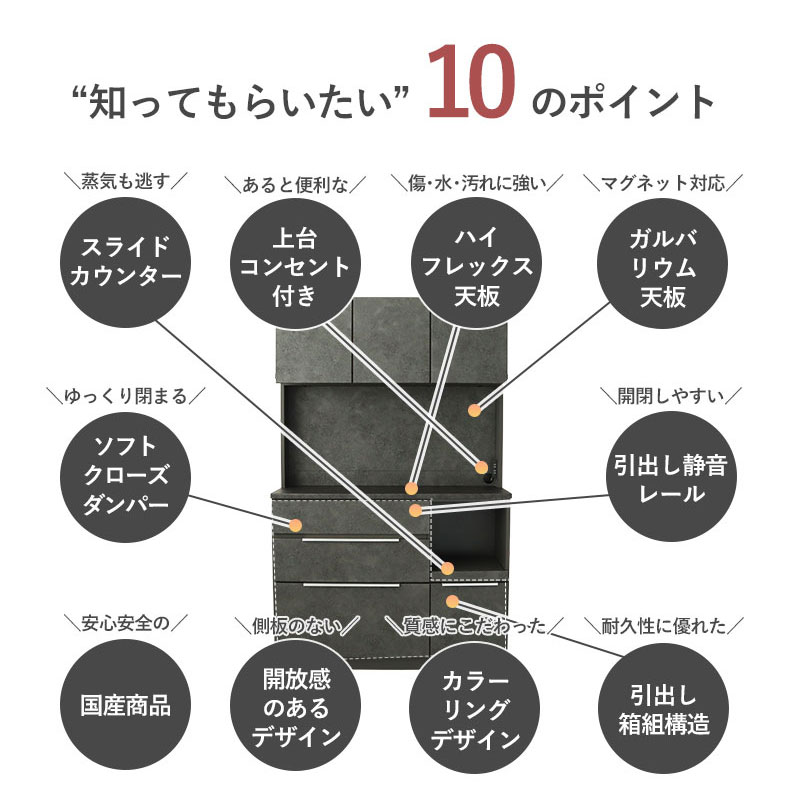 “知ってもらいたい” 10 のポイント

＼蒸気も逃す／
スライドカウンター

＼あると便利な／
上台コンセント付き

＼傷・水・汚れに強い／
ハイフレックス天板

＼マグネット対応／
ガルバリウム天板

＼ゆっくり閉まる／
ソフトクローズダンパー

＼開閉しやすい／
引出し静音レール

＼安心安全の／
国産商品

＼側板のない／
開放感のあるデザイン

＼質感にこだわった／
カラーリングデザイン

＼耐久性に優れた／
引出し箱組構造