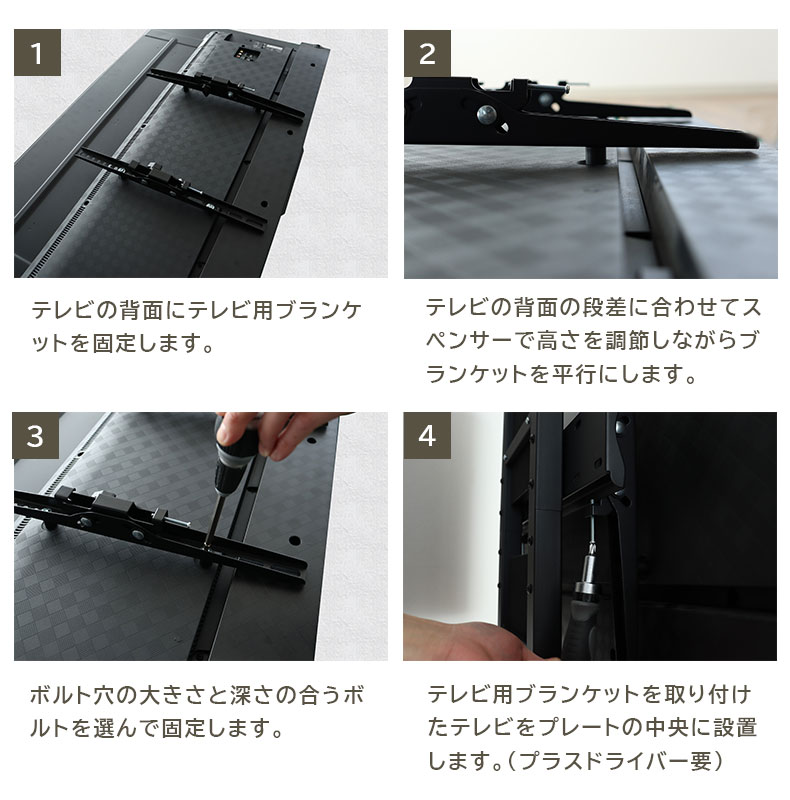 1

テレビの背面にテレビ用ブランケットを固定します。

2

テレビの背面の段差に合わせてスペンサーで高さを調節しながらブランケットを平行にします。

3

ボルト穴の大きさと深さの合うボルトを選んで固定します。

4

テレビ用ブランケットを取り付けたテレビをプレートの中央に設置します。（プラスドライバー要）