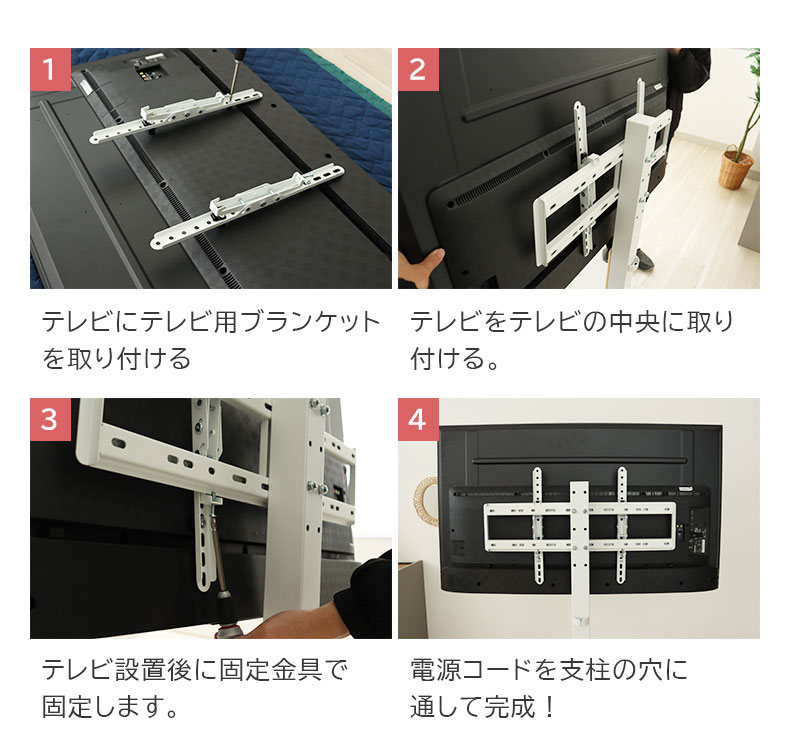 1

テレビにテレビ用ブランケットを取り付ける

2

テレビをテレビの中央に取り付ける。

3

テレビ設置後に固定金具で固定します。

4

電源コードを支柱の穴に通して完成！