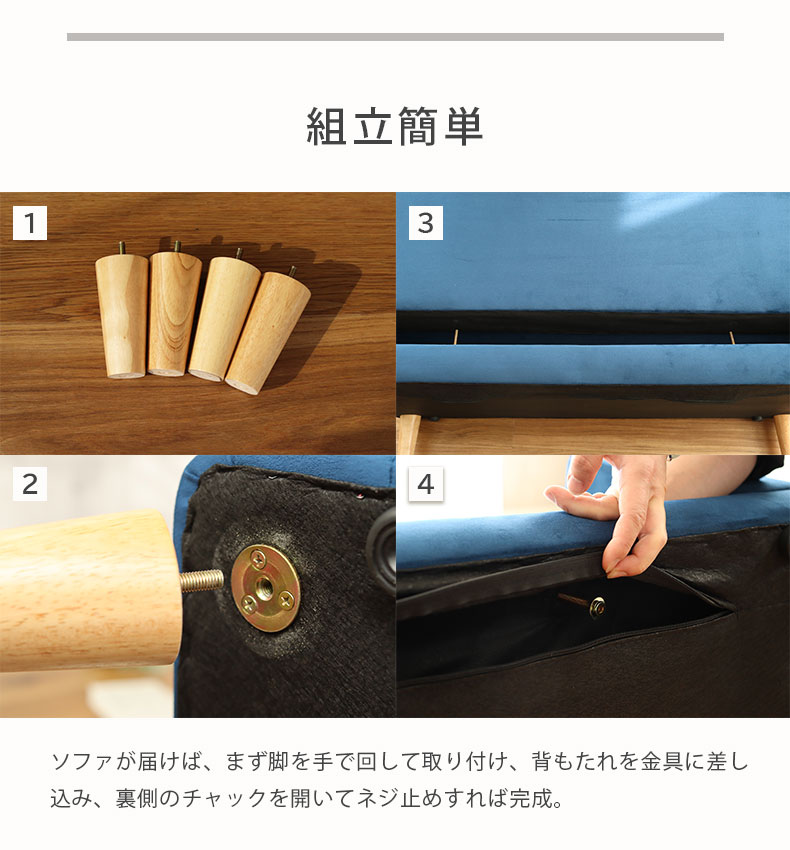 組立簡単

1

3

2

4

ソファが届けば、まず脚を手で回して取り付け、背もたれを金具に差し込み、裏側のチャックを開いてネジ止めすれば完成。