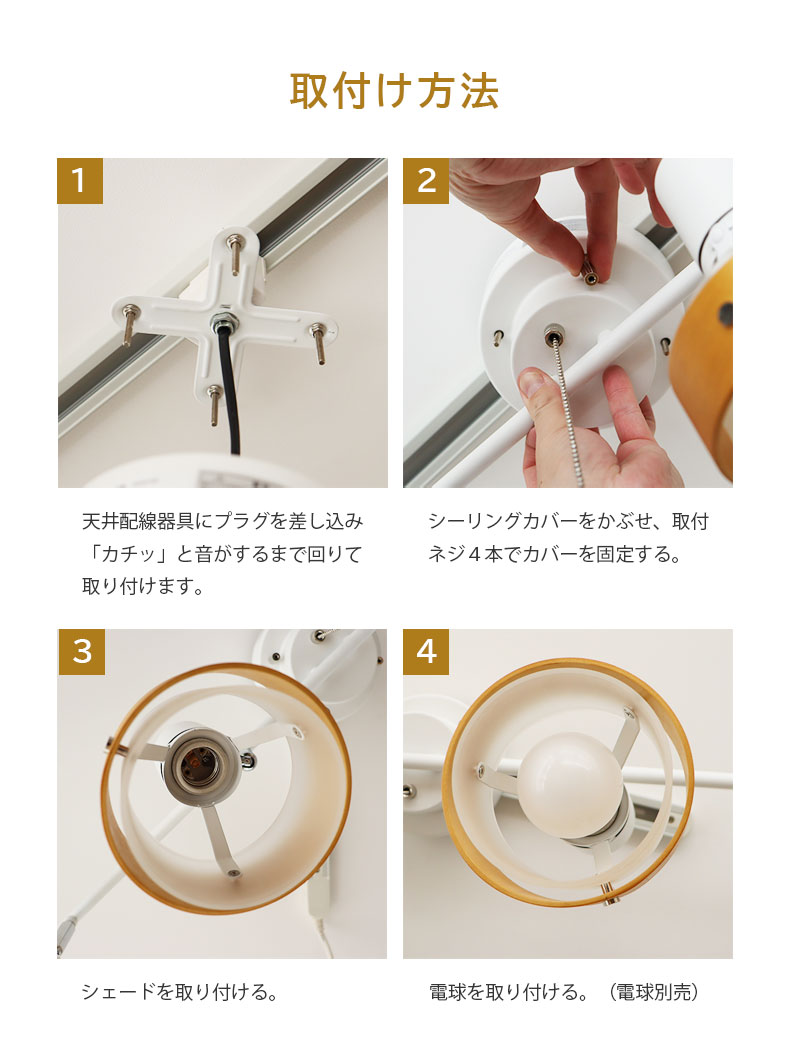 取付け方法

1

天井配線器具にプラグを差し込み「カチッ」と音がするまで回りて取り付けます。

2

シーリングカバーをかぶせ、取付ネジ４本でカバーを固定する。

3

シェードを取り付ける。

4

電球を取り付ける。（電球別売）