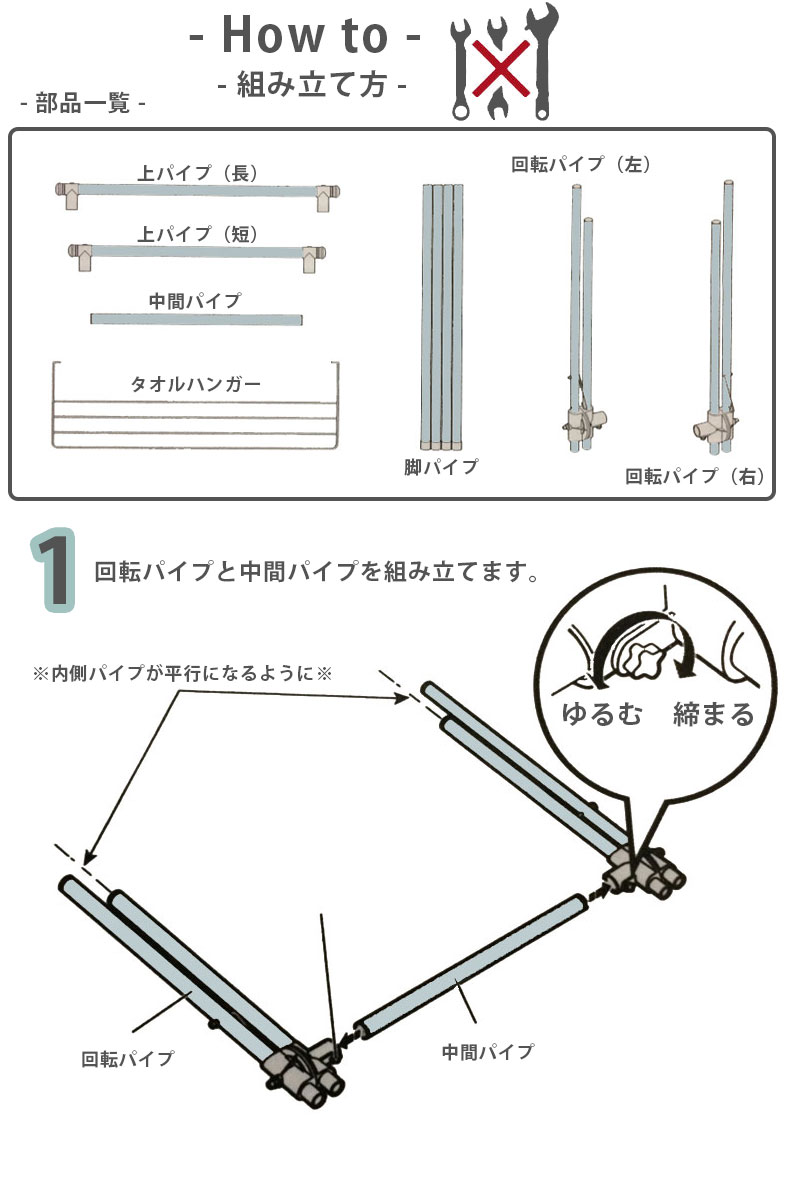 - How to -
- 組み立て方 -

- 部品一覧 -

上パイプ（長）

上パイプ（短）

中間パイプ

タオルハンガー

脚パイプ

回転パイプ（左）

回転パイプ（右）

1 回転パイプと中間パイプを組み立てます。

※内側パイプが平行になるように※

ゆるむ 締まる

回転パイプ

中間パイプ