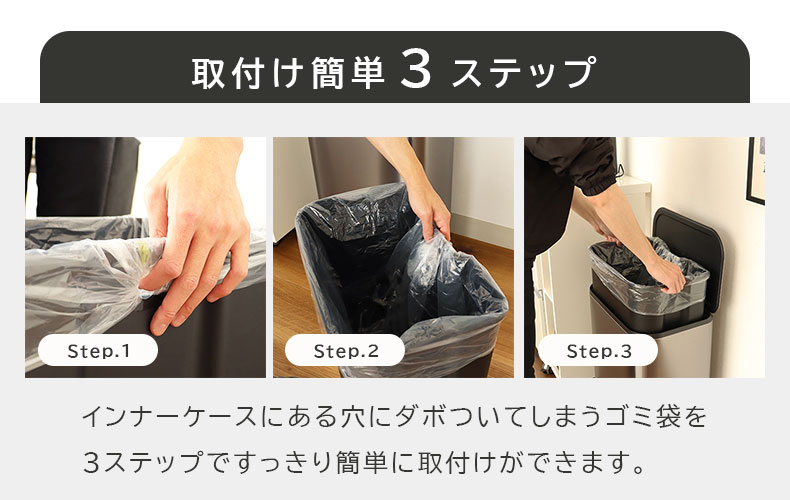 取付け簡単 3 ステップ

Step.1

Step.2

Step.3

インナーケースにある穴にダボついてしまうゴミ袋を3ステップですっきり簡単に取付けができます。