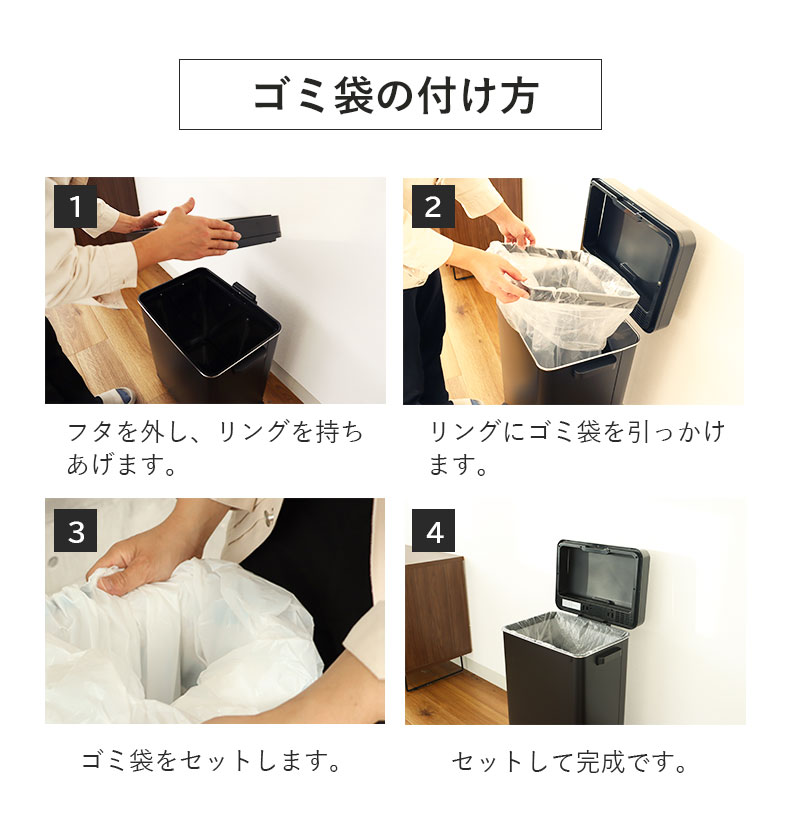 ゴミ袋の付け方

1

フタを外し、リングを持ちあげます。

2

リングにゴミ袋を引っかけます。

3

ゴミ袋をセットします。

4

セットして完成です。