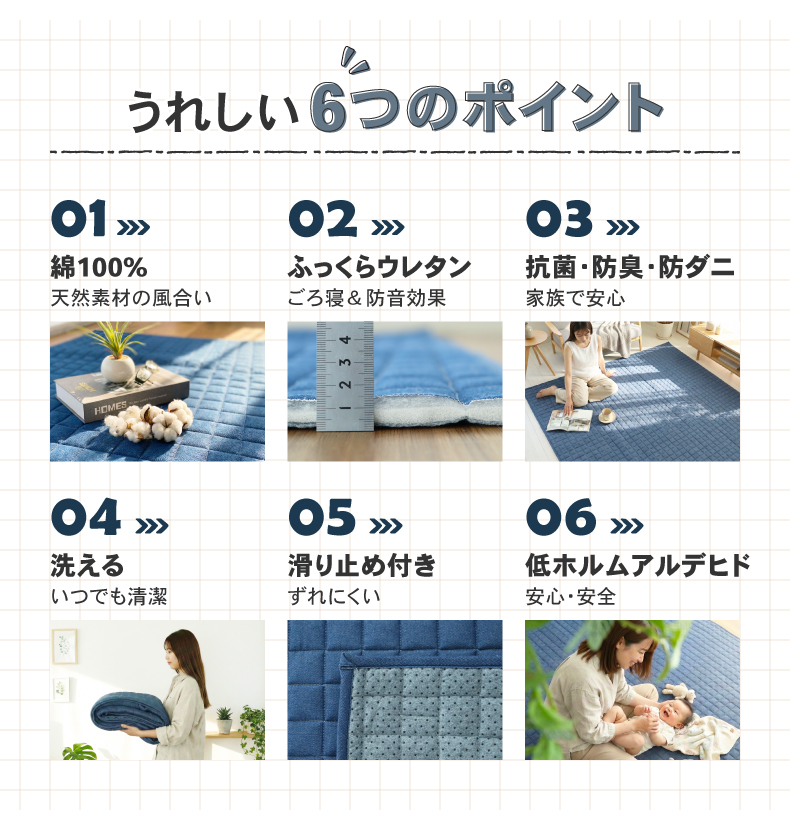 うれしい6つのポイント

01
綿100%
天然素材の風合い

HOMES

02
ふっくらウレタン
ごろ寝＆防音効果

1 2 3 4

03
抗菌・防臭・防ダニ
家族で安心

04
洗える
いつでも清潔

05
滑り止め付き
ずれにくい

06
低ホルムアルデヒド
安心・安全