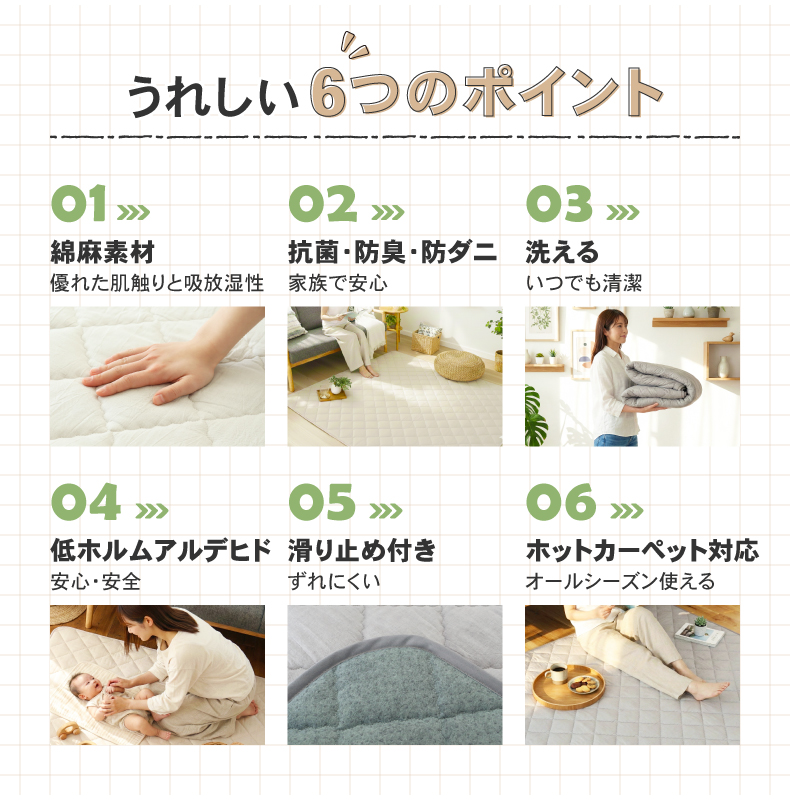 うれしい6つのポイント

01
綿麻素材
優れた肌触りと吸放湿性

02
抗菌・防臭・防ダニ
家族で安心

03
洗える
いつでも清潔

04
低ホルムアルデヒド
安心・安全

05
滑り止め付き
ずれにくい

06
ホットカーペット対応
オールシーズン使える